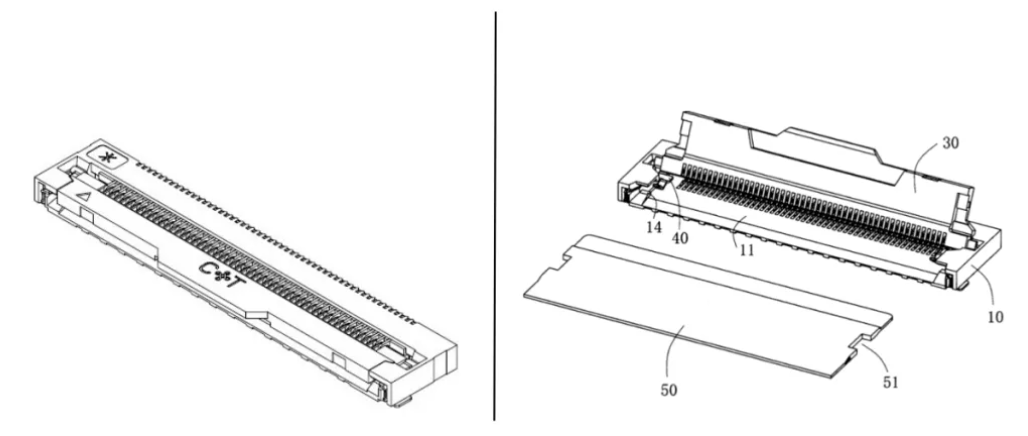 C✱T

30
14
40
11
10
50
51